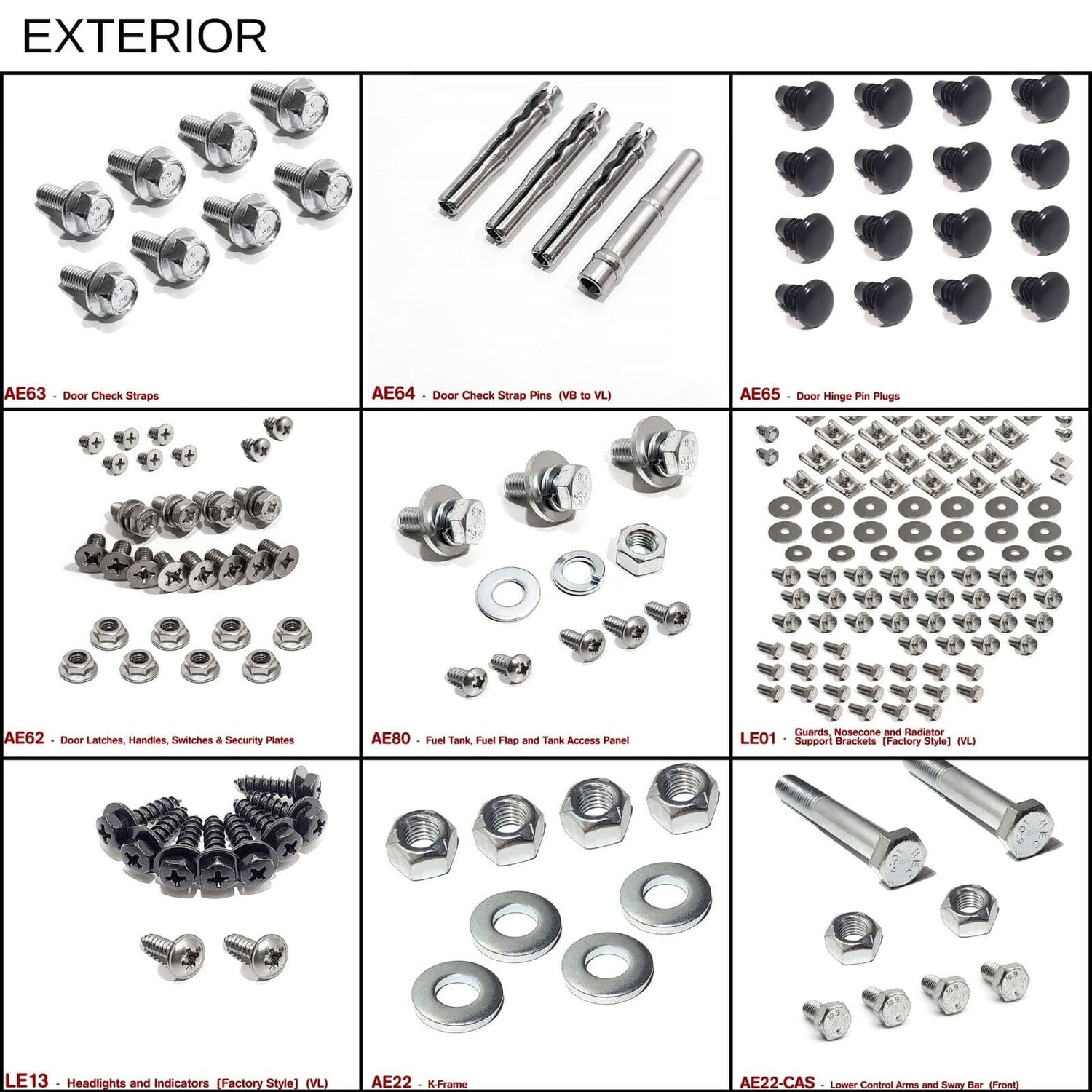 EXTERIOR

AE63 - Door Check Straps

AE64 - Door Check Strap Pins (VB to VL)

AE65 - Door Hinge Pin Plugs

AE62 - Door Latches, Handles, Switches & Security Plates

AE80 - Fuel Tank, Fuel Flap and Tank Access Panel

LE01 - Guards, Nosecone and Radiator Support Brackets [Factory Style] (VL)

LE13 - Headlights and Indicators [Factory Style] (VL)

AE22 - K-Frame

AE22-CAS - Lower Control Arms and Sway Bar (Front)