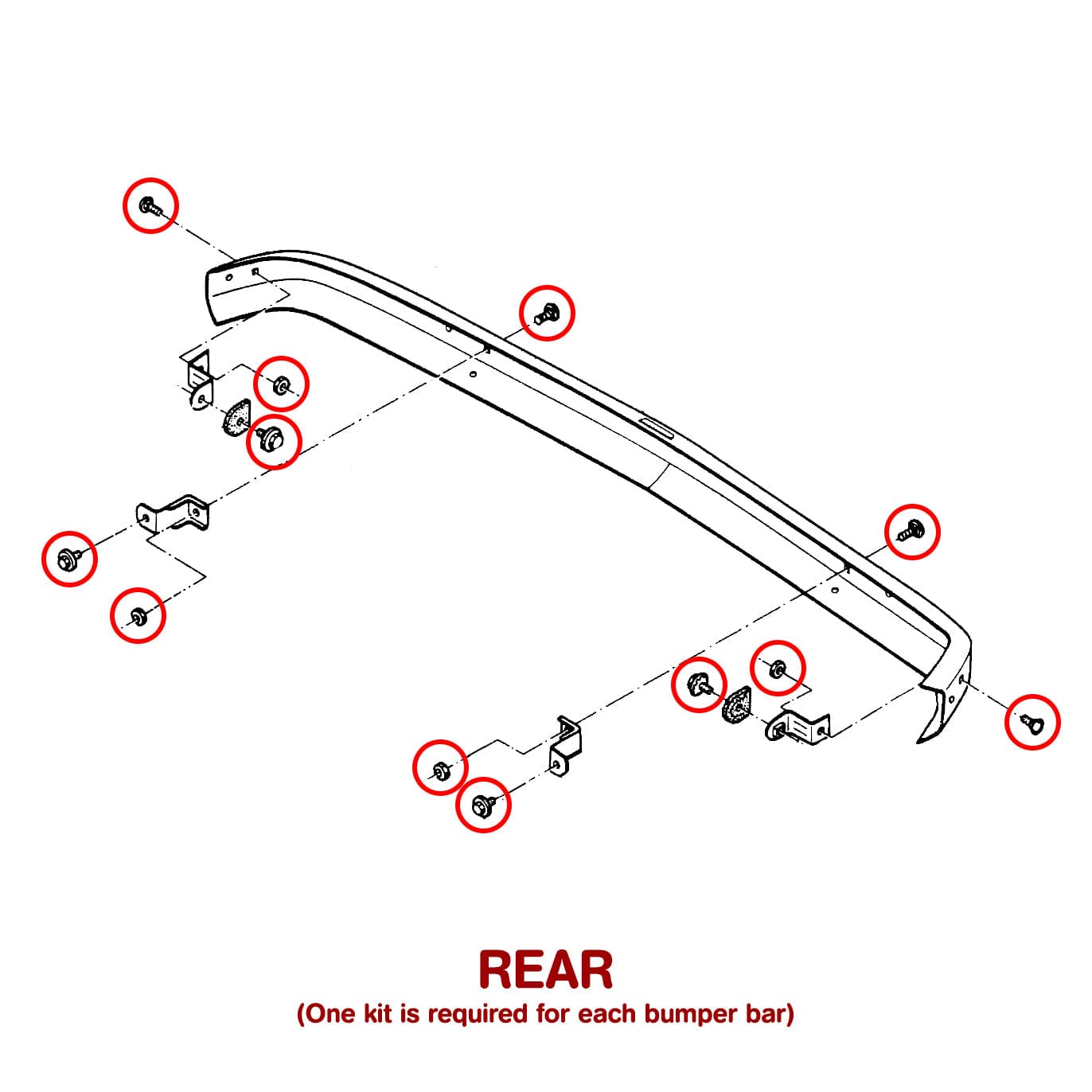 REAR
(One kit is required for each bumper bar)