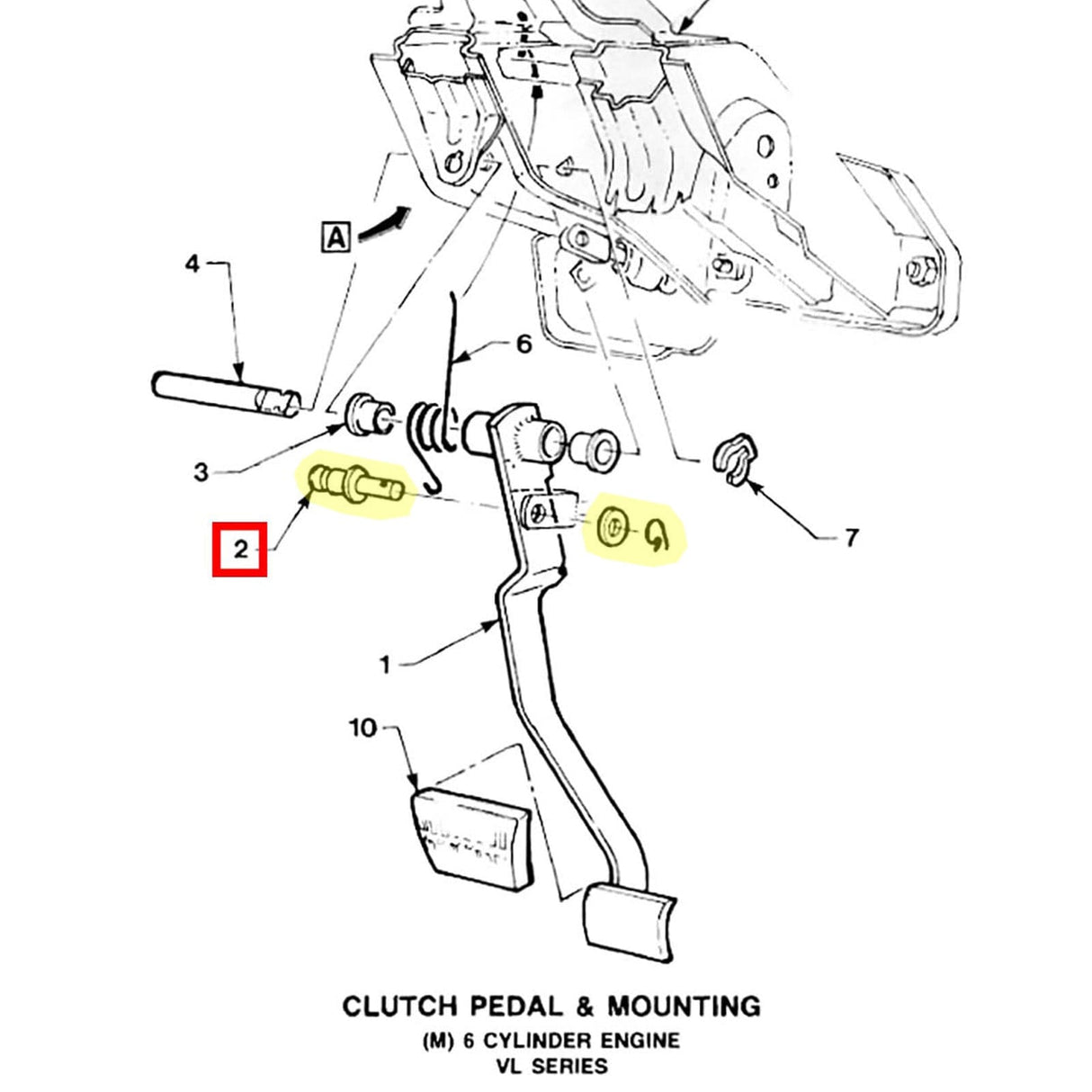 A

4

6

3

2

7

1

10

CLUTCH PEDAL & MOUNTING
(M) 6 CYLINDER ENGINE
VL SERIES