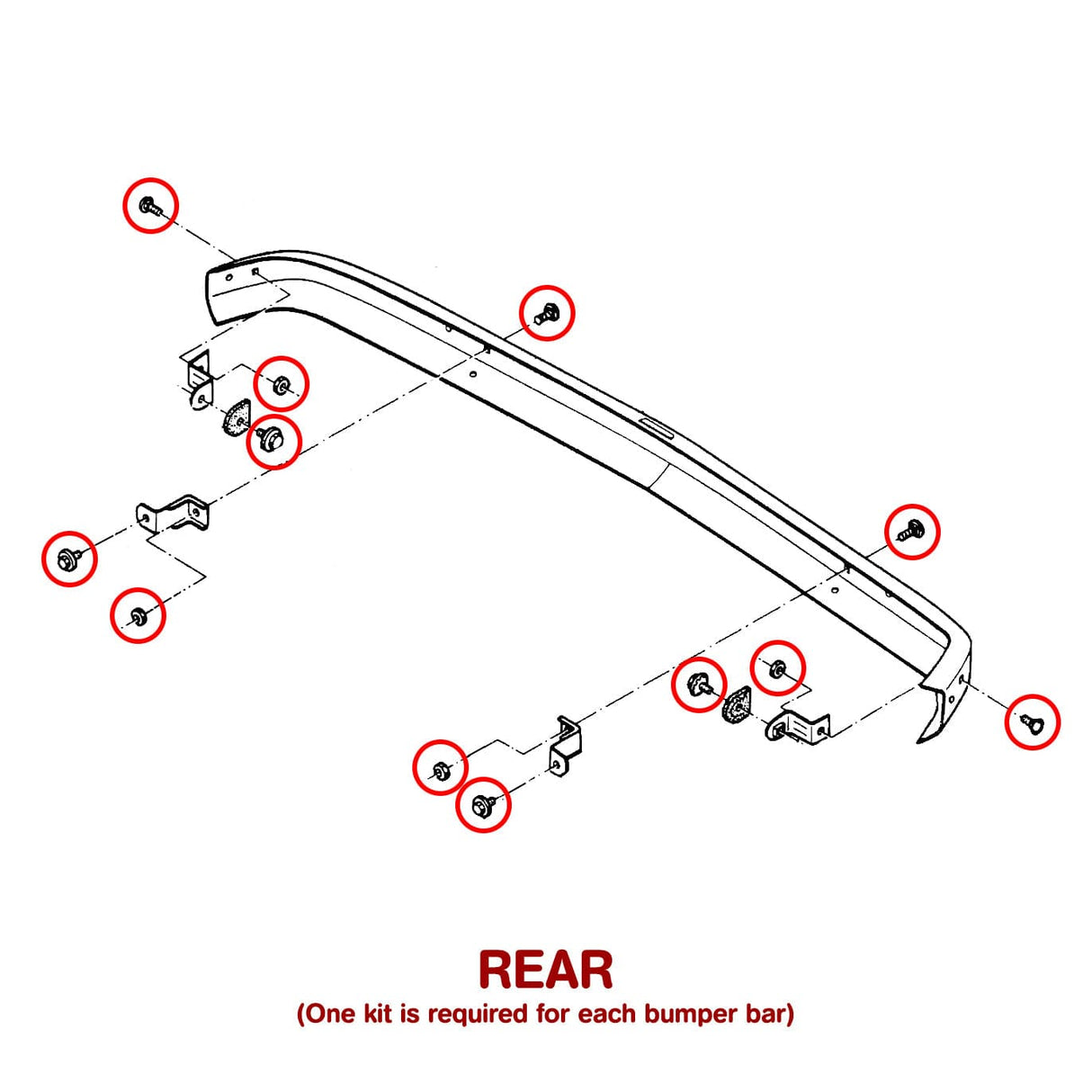 REAR
(One kit is required for each bumper bar)